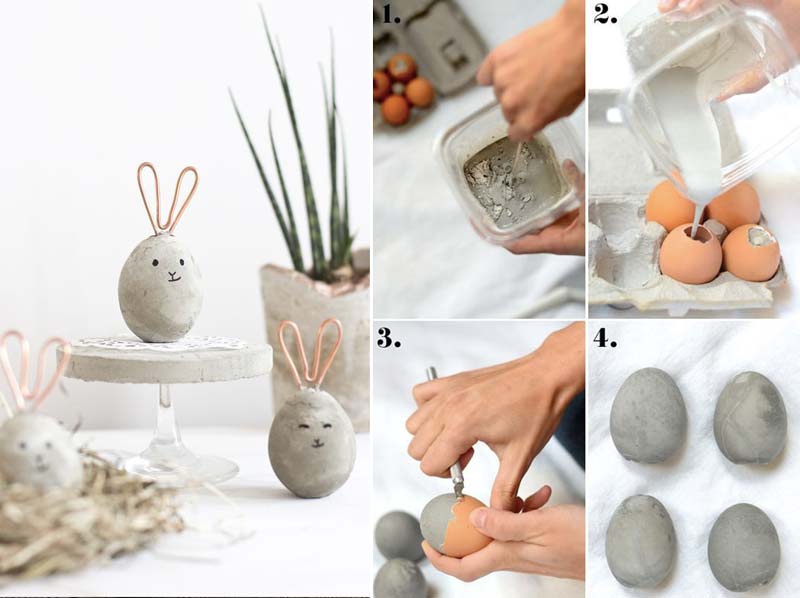 1.

2.

3.

4.